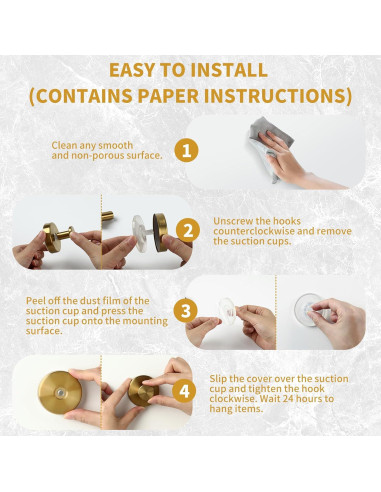 EASY TO INSTALL
(CONTAINS PAPER INSTRUCTIONS)

Clean any smooth and non-porous surface.

1

2

Unscrew the hooks counterclockwise and remove the suction cups.

Peel off the dust film of the suction cup and press the suction cup onto the mounting surface.

3

4

Slip the cover over the suction cup and tighten the hook clockwise. Wait 24 hours to hang items.