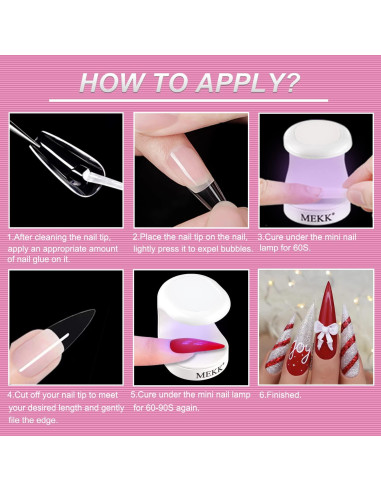 HOW TO APPLY?

MEKK

1.After cleaning the nail tip, apply an appropriate amount of nail glue on it.

2.Place the nail tip on the nail, lightly press it to expel bubbles.

3.Cure under the mini nail lamp for 60S.

MEKK

joy

4.Cut off your nail tip to meet your desired length and gently file the edge.

5.Cure under the mini nail lamp for 60-90S again.

6.Finished.