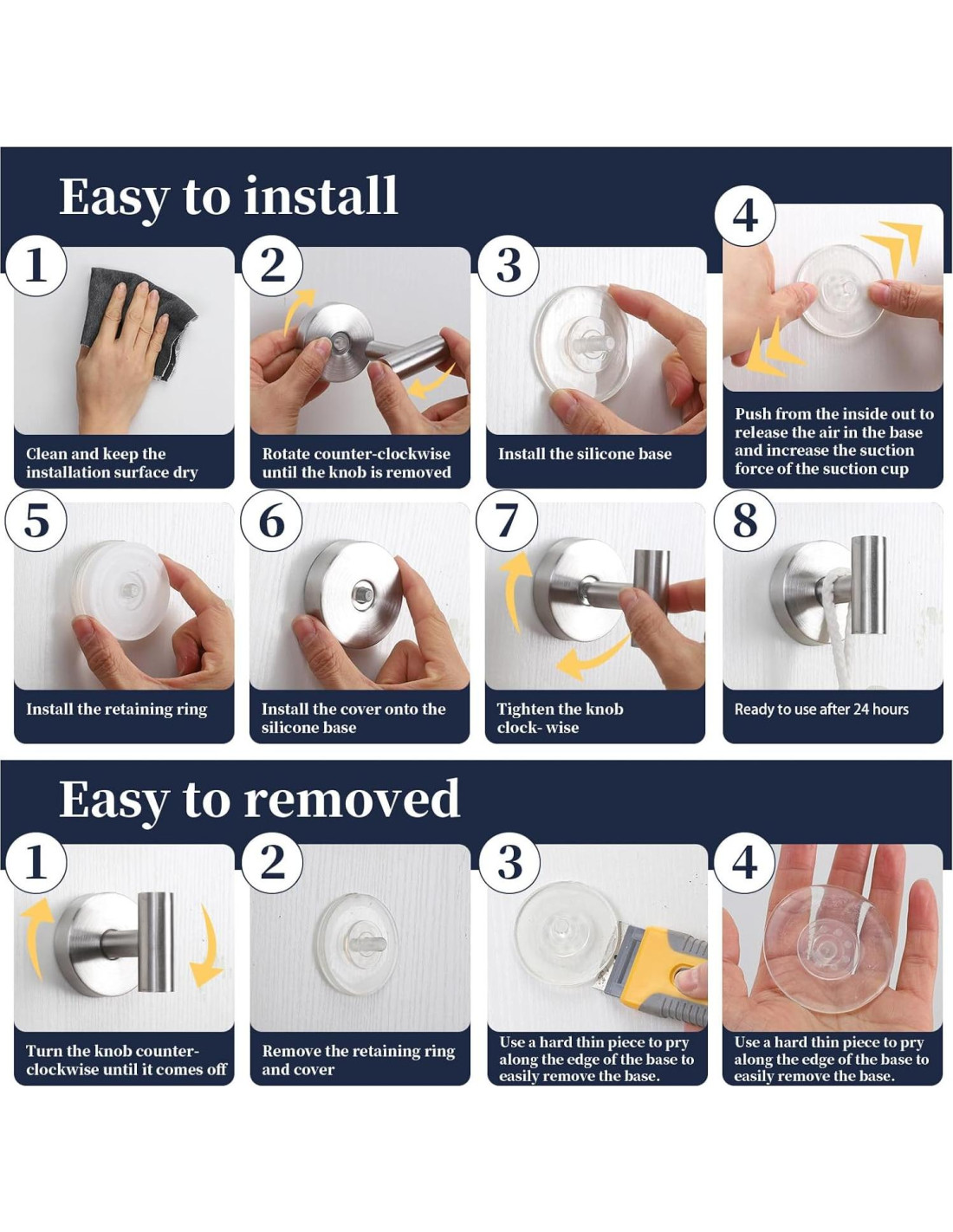 Easy to install

1
Clean and keep the installation surface dry

2
Rotate counter-clockwise until the knob is removed

3
Install the silicone base

4
Push from the inside out to release the air in the base and increase the suction force of the suction cup

5
Install the retaining ring

6
Install the cover onto the silicone base

7
Tighten the knob clock- wise

8
Ready to use after 24 hours

Easy to removed

1
Turn the knob counter-clockwise until it comes off

2
Remove the retaining ring and cover

3
Use a hard thin piece to pry along the edge of the base to easily remove the base.

4
Use a hard thin piece to pry along the edge of the base to easily remove the base.