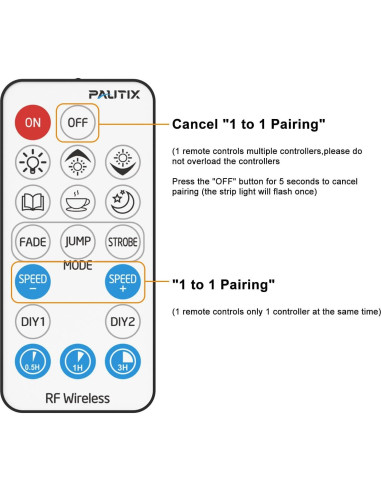 PAUTIX

ON

OFF

FADE

JUMP

STROBE

MODE

SPEED
−

SPEED
+

DIY1

DIY2

0.5H

1H

3H

RF Wireless

Cancel "1 to 1 Pairing"

(1 remote controls multiple controllers,please do not overload the controllers

Press the "OFF" button for 5 seconds to cancel pairing (the strip light will flash once)

"1 to 1 Pairing"

(1 remote controls only 1 controller at the same time)