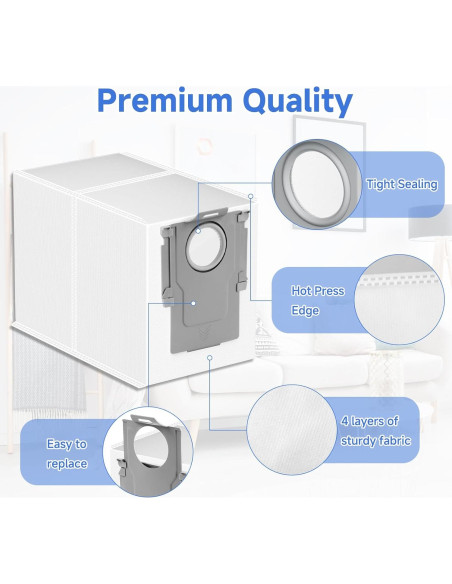 Premium Quality

Tight Sealing

Hot Press Edge

4 layers of sturdy fabric

Easy to replace