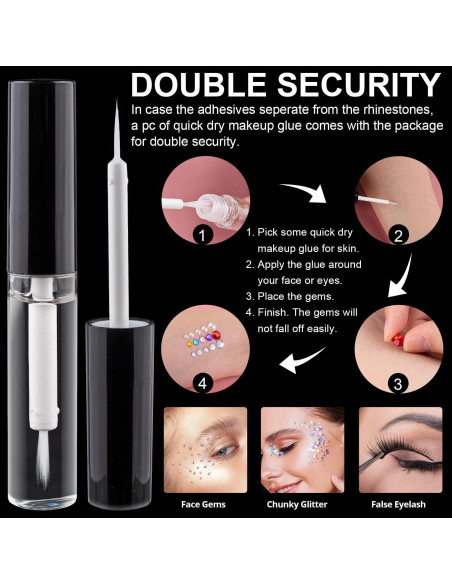 DOUBLE SECURITY

In case the adhesives seperate from the rhinestones, a pc of quick dry makeup glue comes with the package for double security.

1

2

1. Pick some quick dry makeup glue for skin.
2. Apply the glue around your face or eyes.
3. Place the gems.
4. Finish. The gems will not fall off easily.

4

3

Face Gems

Chunky Glitter

False Eyelash