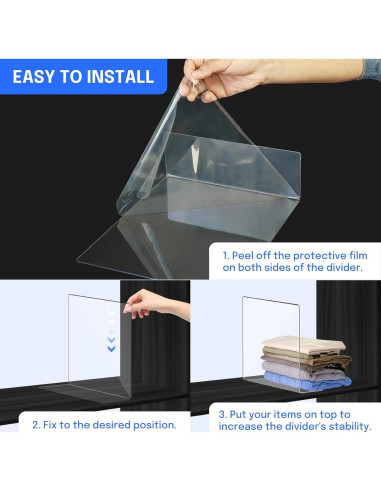 EASY TO INSTALL

1. Peel off the protective film on both sides of the divider.

2. Fix to the desired position.

3. Put your items on top to increase the divider's stability.