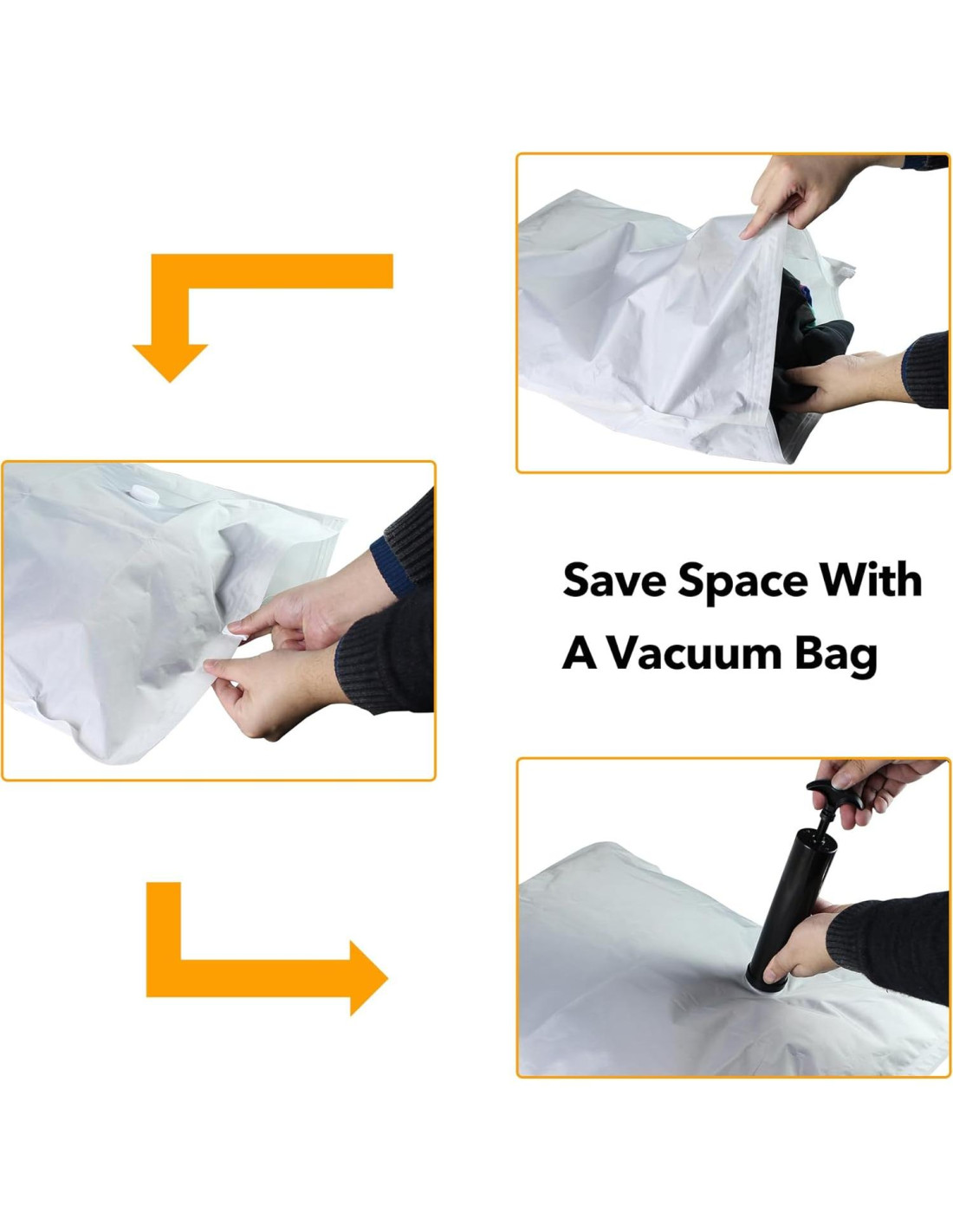 Save Space With A Vacuum Bag