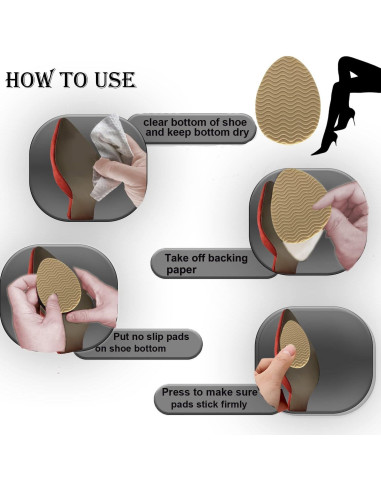 HOW TO USE

clear bottom of shoe and keep bottom dry

Take off backing paper

Put no slip pads on shoe bottom

Press to make sure pads stick firmly