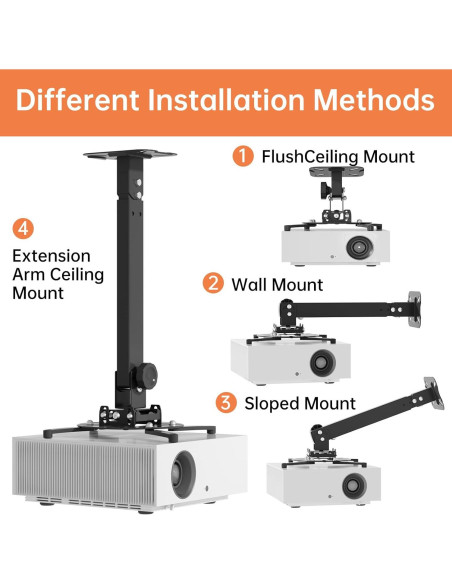 Different Installation Methods

4 Extension Arm Ceiling Mount

1 FlushCeiling Mount

2 Wall Mount

3 Sloped Mount