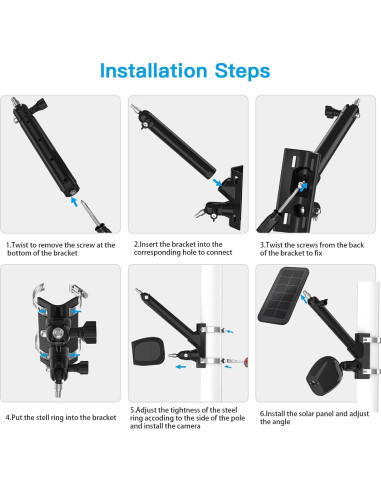 Installation Steps

1.Twist to remove the screw at the bottom of the bracket

2.Insert the bracket into the corresponding hole to connect

3.Twist the screws from the back of the bracket to fix

4.Put the stell ring into the bracket

5.Adjust the tightness of the steel ring accoding to the side of the pole and install the camera

6.Install the solar panel and adjust the angle