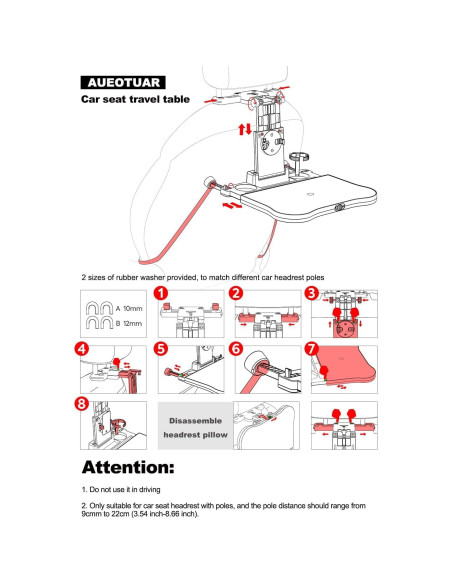 AUEOTUAR

Car seat travel table

2 sizes of rubber washer provided, to match different car headrest poles

A 10mm

B 12mm

1

2

3

4

5

6

7

8

Disassemble headrest pillow

Attention:

1. Do not use it in driving

2. Only suitable for car seat headrest with poles, and the pole distance should range from 9cmm to 22cm (3.54 inch-8.66 inch).