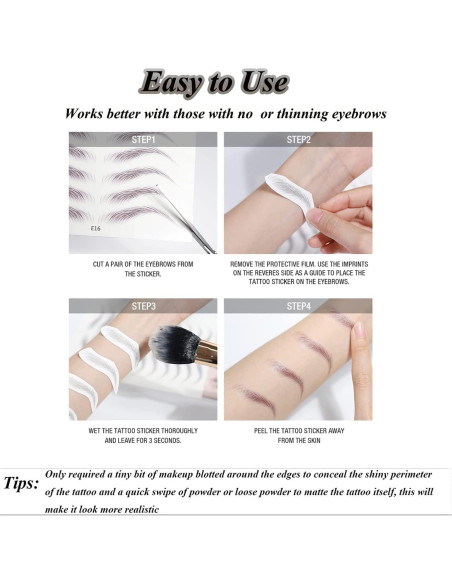 Easy to Use

Works better with those with no  or thinning eyebrows

STEP1

E16

CUT A PAIR OF THE EYEBROWS FROM THE STICKER.

STEP2

REMOVE THE PROTECTIVE FILM. USE THE IMPRINTS ON THE REVERES SIDE AS A GUIDE TO PLACE THE TATTOO STICKER ON THE EYEBROWS.

STEP3

WET THE TATTOO STICKER THOROUGHLY AND LEAVE FOR 3 SECONDS.

STEP4

PEEL THE TATTOO STICKER AWAY FROM THE SKIN

Tips: Only required a tiny bit of makeup blotted around the edges to conceal the shiny perimeter of the tattoo and a quick swipe of powder or loose powder to matte the tattoo itself, this will make it look more realistic