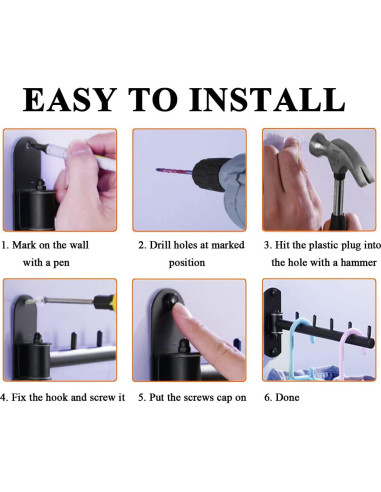 EASY TO INSTALL

1. Mark on the wall with a pen

2. Drill holes at marked position

3. Hit the plastic plug into the hole with a hammer

4. Fix the hook and screw it

5. Put the screws cap on

6. Done