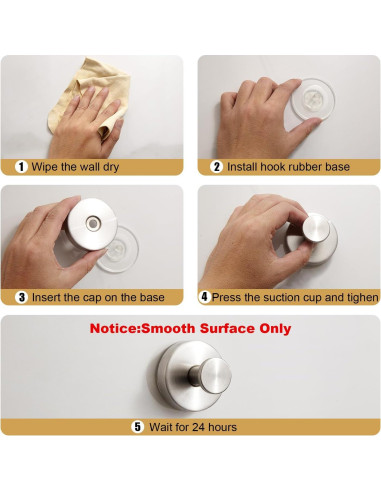 1 Wipe the wall dry

2 Install hook rubber base

3 Insert the cap on the base

4 Press the suction cup and tighen

Notice:Smooth Surface Only

5 Wait for 24 hours