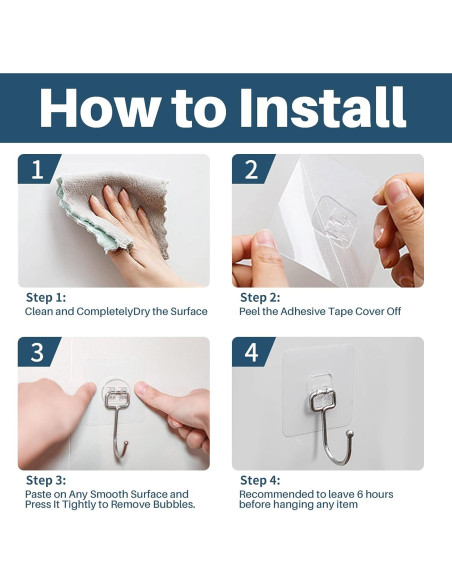 How to Install

1

Step 1:
Clean and CompletelyDry the Surface

2

Step 2:
Peel the Adhesive Tape Cover Off

3

Step 3:
Paste on Any Smooth Surface and Press It Tightly to Remove Bubbles.

4

Step 4:
Recommended to leave 6 hours before hanging any item