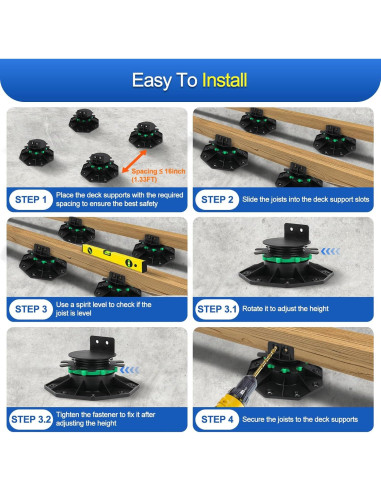 Easy To Install

Spacing ≤ 16inch (1.33FT)

STEP 1 Place the deck supports with the required spacing to ensure the best safety

STEP 2 Slide the joists into the deck support slots

STEP 3 Use a spirit level to check if the joist is level

STEP 3.1 Rotate it to adjust the height

STEP 3.2 Tighten the fastener to fix it after adjusting the height

STEP 4 Secure the joists to the deck supports