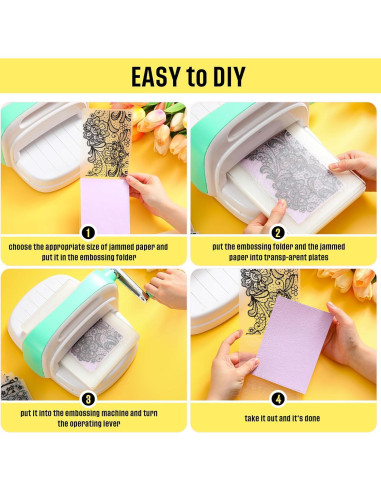 EASY to DIY

1
choose the appropriate size of jammed paper and put it in the embossing folder

2
put the embossing folder and the jammed paper into transp-arent plates

3
put it into the embossing machine and turn the operating lever

4
take it out and it's done