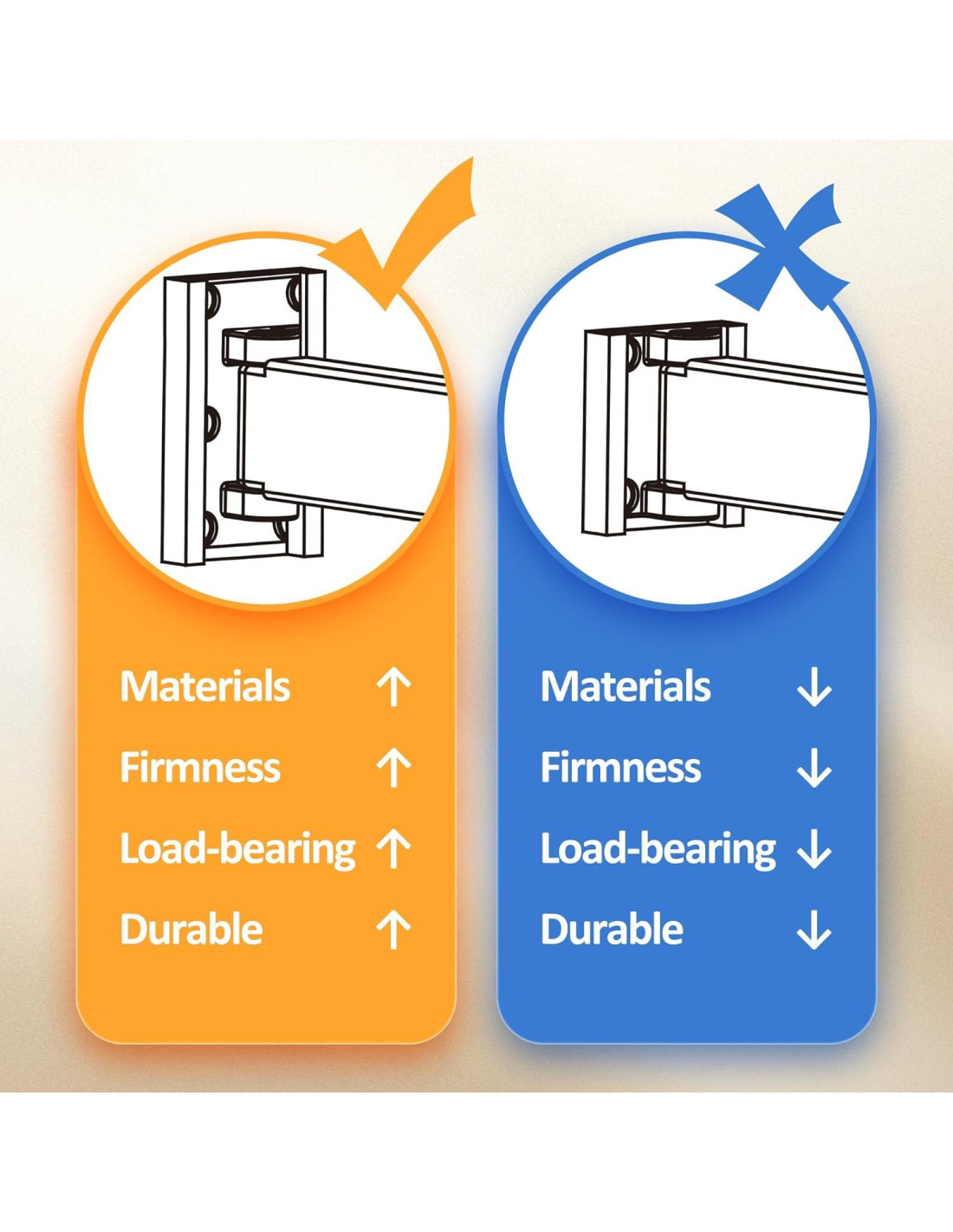 Materials ↑
Firmness ↑
Load-bearing ↑
Durable ↑

Materials ↓
Firmness ↓
Load-bearing ↓
Durable ↓