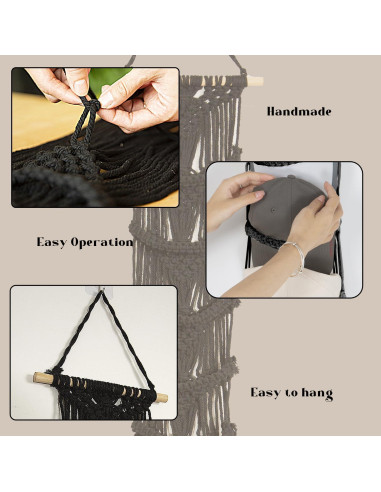 Handmade

Easy Operation

Easy to hang