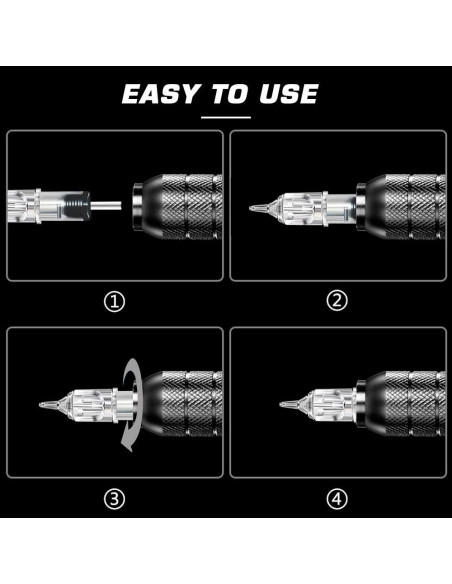 EASY TO USE

①

②

③

④