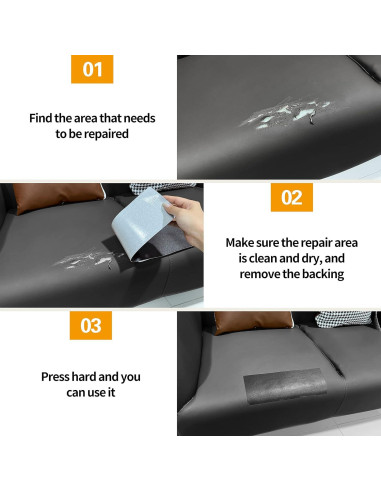 01

Find the area that needs to be repaired

02

Make sure the repair area is clean and dry, and remove the backing

03

Press hard and you can use it