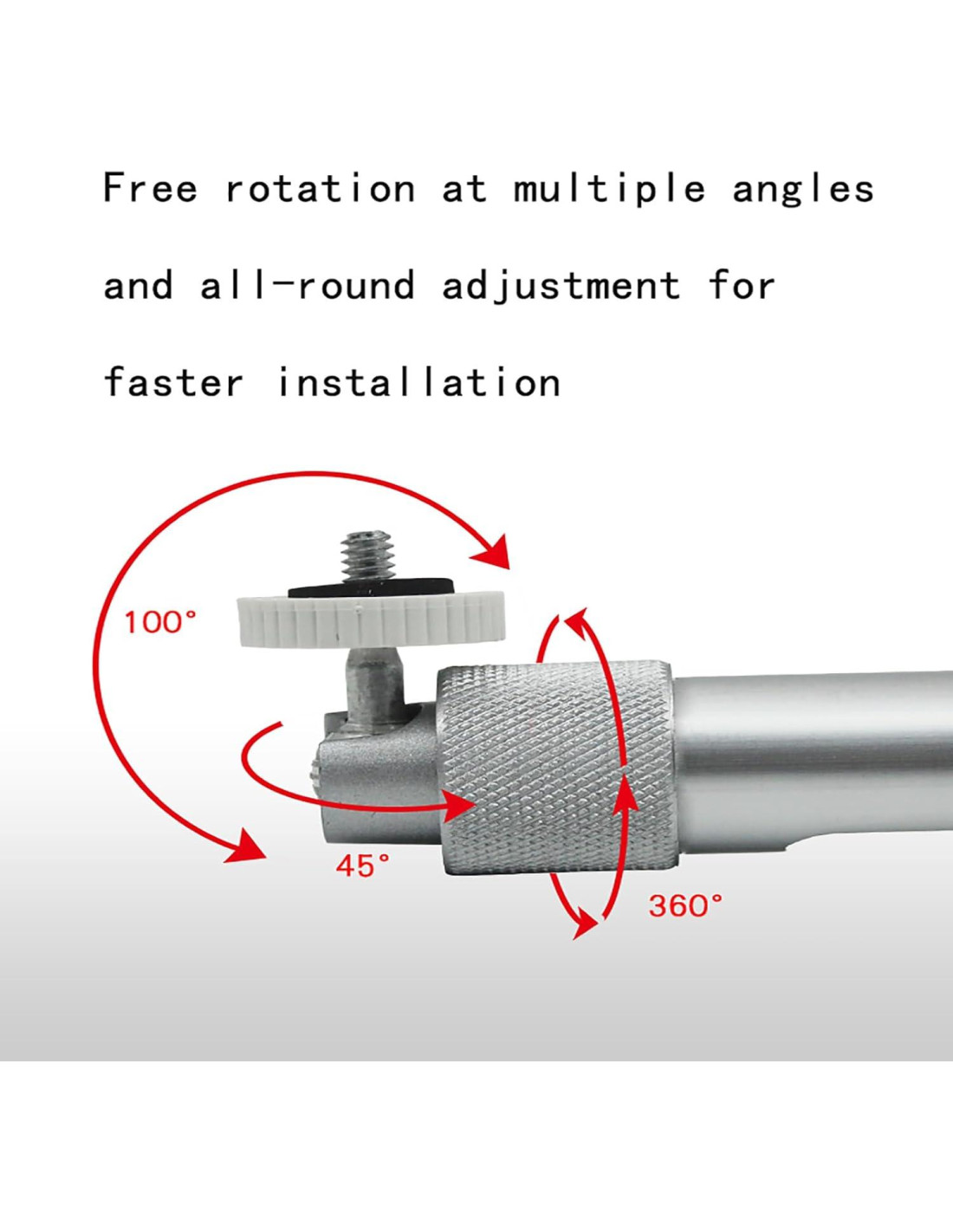 Free rotation at multiple angles and all-round adjustment for faster installation

100°

45°

360°