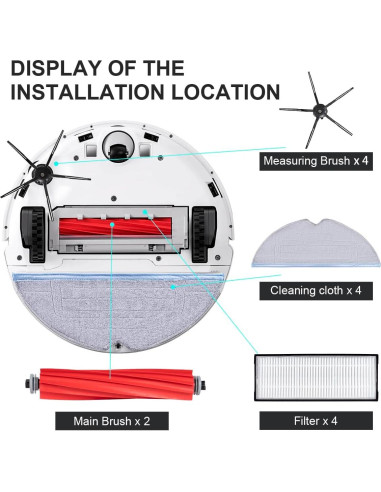 DISPLAY OF THE INSTALLATION LOCATION

Measuring Brush x 4

Cleaning cloth x 4

Main Brush x 2

Filter x 4