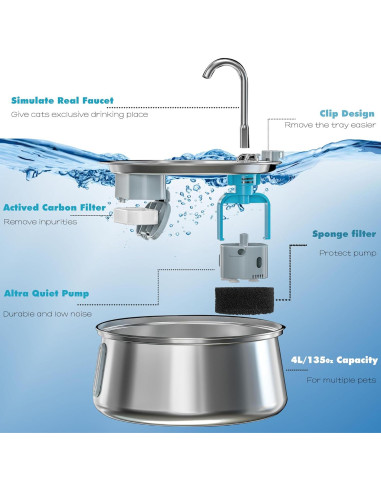 Simulate Real Faucet

Give cats exclusive drinking place

Clip Design

Rmove the tray easier

Actived Carbon Filter

Remove inpurities

Sponge filter

Protect pump

Altra Quiet Pump

Durable and low noise

4L/135oz Capacity

For multiple pets