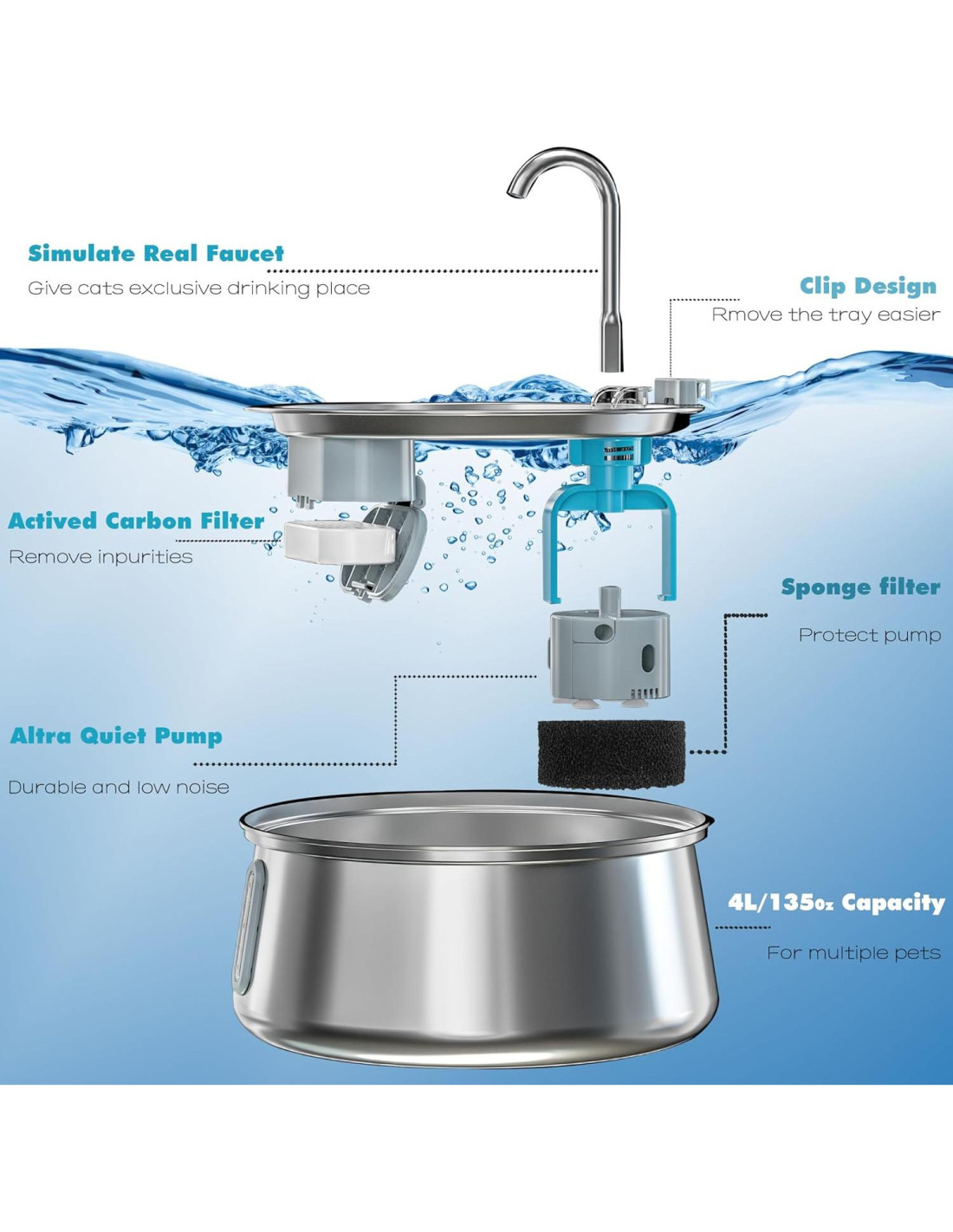 Simulate Real Faucet

Give cats exclusive drinking place

Clip Design

Rmove the tray easier

Actived Carbon Filter

Remove inpurities

Sponge filter

Protect pump

Altra Quiet Pump

Durable and low noise

4L/135oz Capacity

For multiple pets