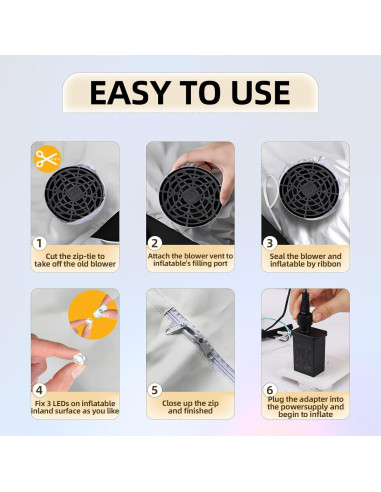 EASY TO USE

1
Cut the zip-tie to take off the old blower

2
Attach the blower vent to inflatable's filling port

3
Seal the blower and inflatable by ribbon

4
Fix 3 LEDs on inflatable inland surface as you like

5
Close up the zip and finished

6
Plug the adapter into the powersupply and begin to inflate