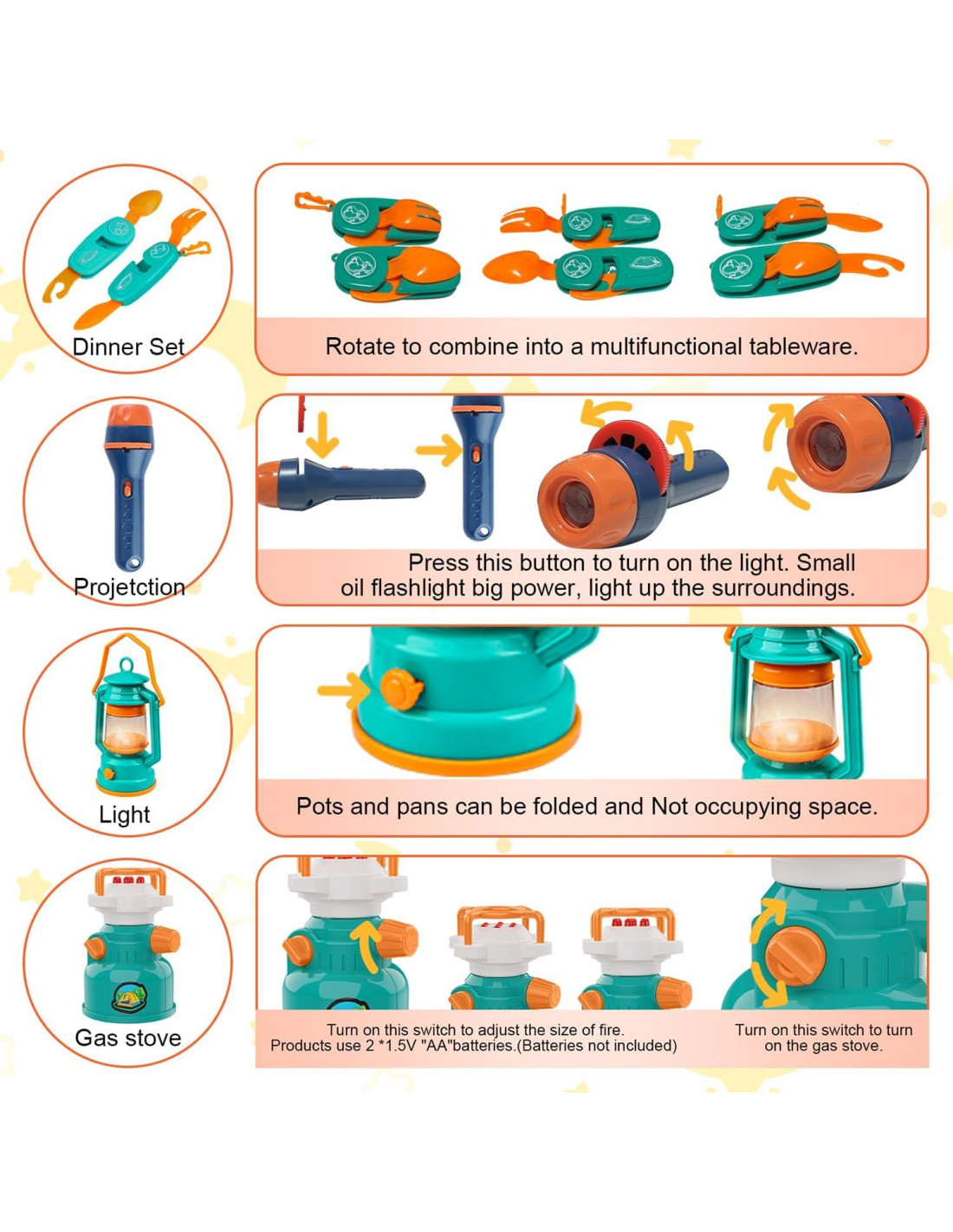 Dinner Set

Rotate to combine into a multifunctional tableware.

Projetction

Press this button to turn on the light. Small oil flashlight big power, light up the surroundings.

Light

Pots and pans can be folded and Not occupying space.

Gas stove

Turn on this switch to adjust the size of fire. Products use 2 *1.5V "AA"batteries.(Batteries not included)

Turn on this switch to turn on the gas stove.