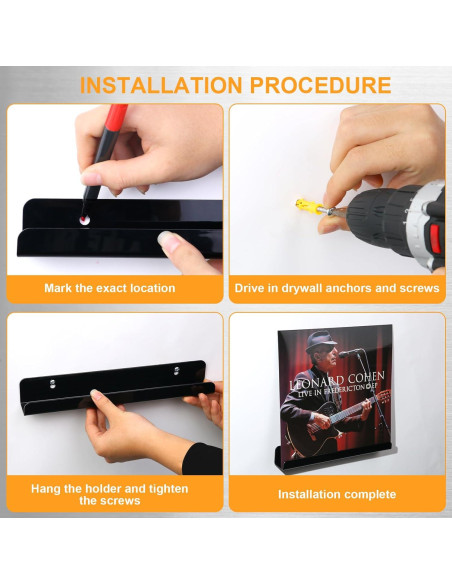 INSTALLATION PROCEDURE

Mark the exact location

Drive in drywall anchors and screws

Hang the holder and tighten the screws

LEONARD COHEN
LIVE IN FREDERICTON EP

Installation complete