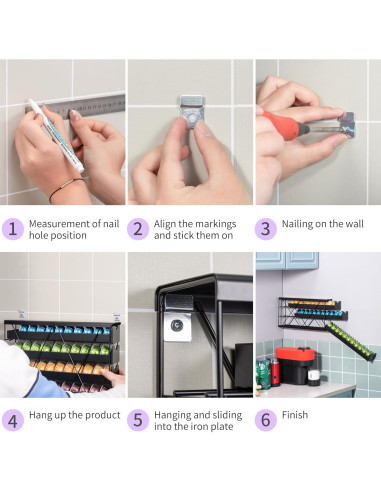 1 Measurement of nail hole position

2 Align the markings and stick them on

3 Nailing on the wall

4 Hang up the product

5 Hanging and sliding into the iron plate

6 Finish