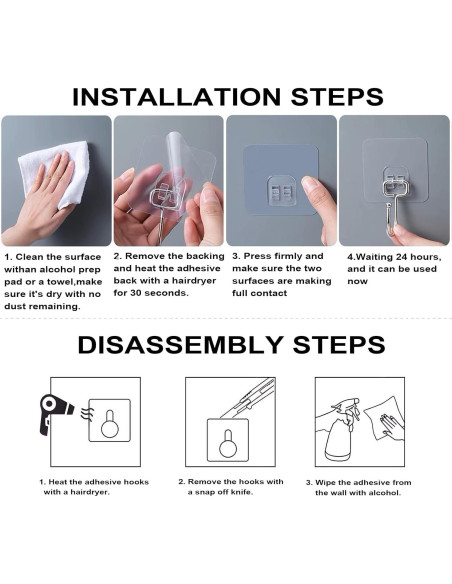 INSTALLATION STEPS

1. Clean the surface withan alcohol prep pad or a towel,make sure it's dry with no dust remaining.

2. Remove the backing and heat the adhesive back with a hairdryer for 30 seconds.

3. Press firmly and make sure the two surfaces are making full contact

4.Waiting 24 hours, and it can be used now

DISASSEMBLY STEPS

1. Heat the adhesive hooks with a hairdryer.

2. Remove the hooks with a snap off knife.

3. Wipe the adhesive from the wall with alcohol.