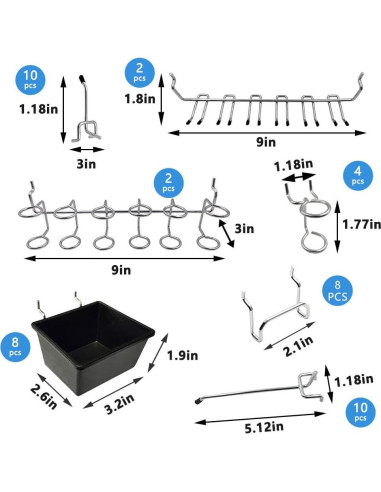 10 pcs
1.18in
3in

2 pcs
1.8in
9in

2 pcs
3in
9in

1.18in
4 pcs
1.77in

8 PCS
2.1in

8 pcs
1.9in
2.6in
3.2in

1.18in
10 pcs
5.12in