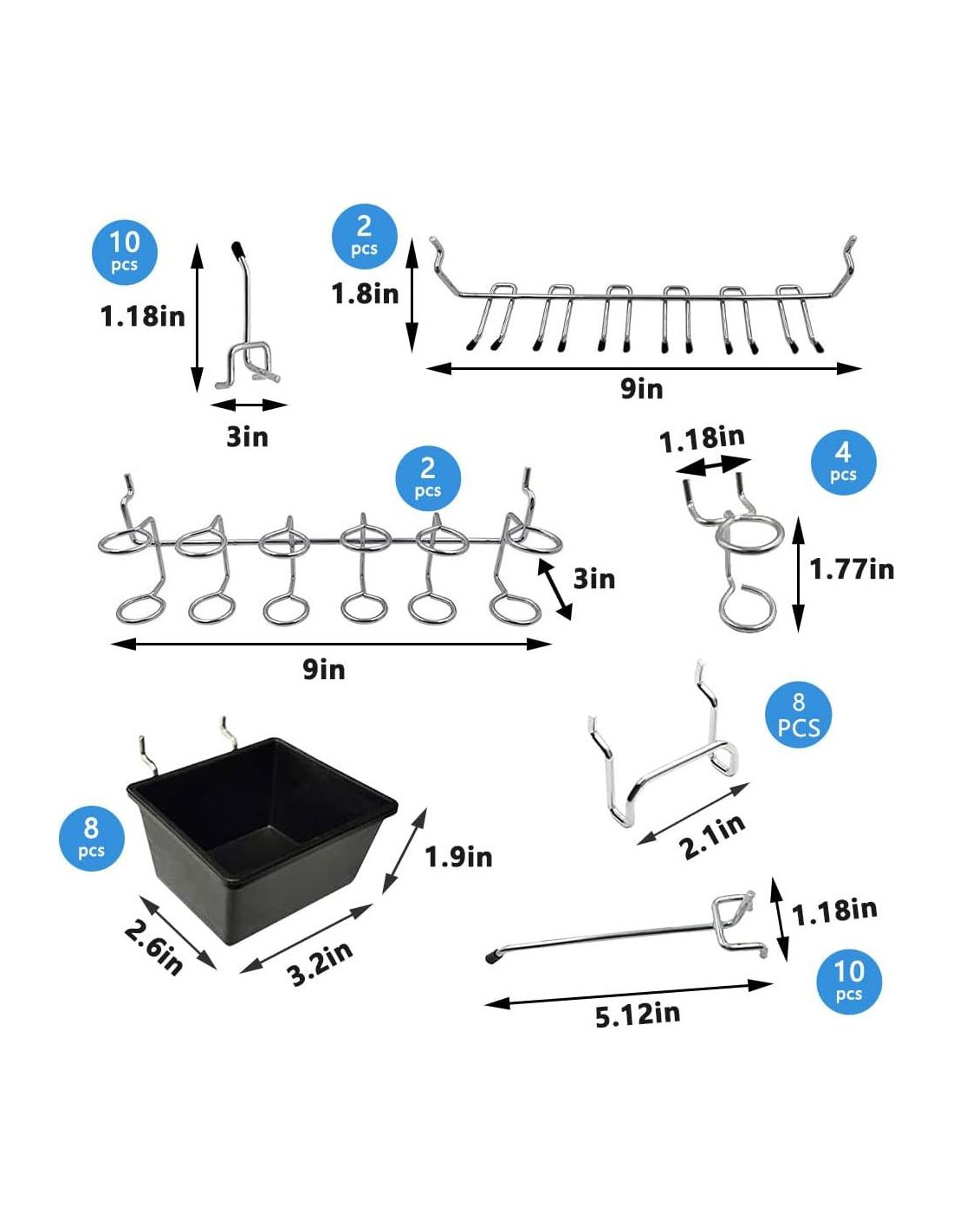 10 pcs
1.18in
3in

2 pcs
1.8in
9in

2 pcs
3in
9in

1.18in
4 pcs
1.77in

8 PCS
2.1in

8 pcs
1.9in
2.6in
3.2in

1.18in
10 pcs
5.12in