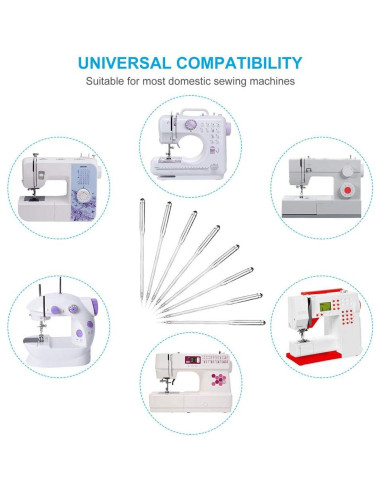 UNIVERSAL COMPATIBILITY
Suitable for most domestic sewing machines