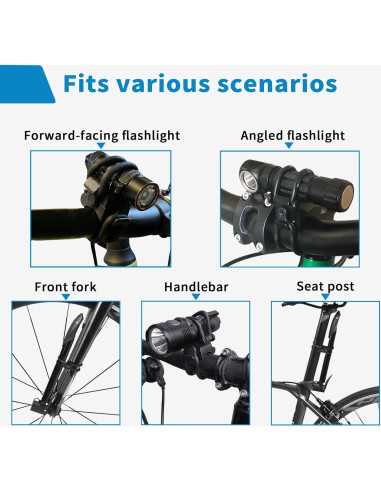 Fits various scenarios

Forward-facing flashlight

Angled flashlight

Front fork

Handlebar

Seat post