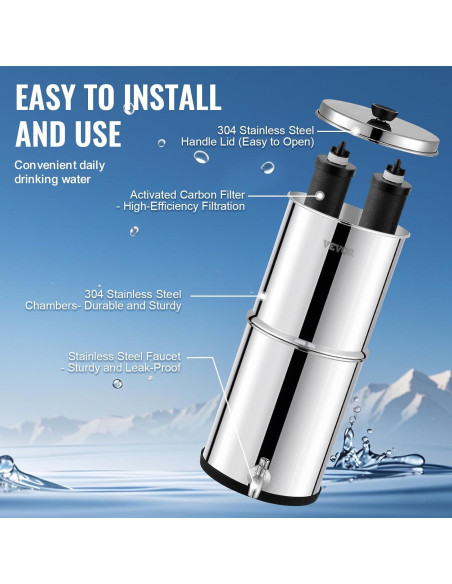 EASY TO INSTALL AND USE

Convenient daily drinking water

304 Stainless Steel Handle Lid (Easy to Open)

Activated Carbon Filter - High-Efficiency Filtration

VEVOR

304 Stainless Steel Chambers- Durable and Sturdy

Stainless Steel Faucet - Sturdy and Leak-Proof