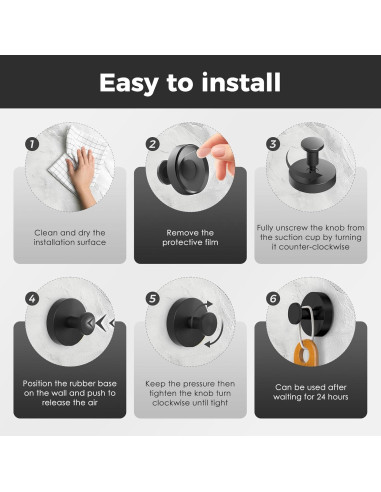 Easy to install

1
Clean and dry the installation surface

2
Remove the protective film

3
Fully unscrew the knob from the suction cup by turning it counter-clockwise

4
Position the rubber base on the wall and push to release the air

5
Keep the pressure then tighten the knob turn clockwise until tight

6
Can be used after waiting for 24 hours