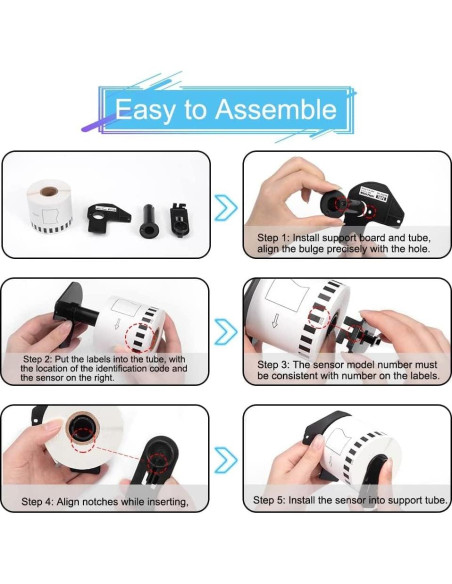 Easy to Assemble

Step 1: Install support board and tube, align the bulge precisely with the hole.

Step 2: Put the labels into the tube, with the location of the identification code and the sensor on the right.

Step 3: The sensor model number must be consistent with number on the labels.

Step 4: Align notches while inserting,

Step 5: Install the sensor into support tube.