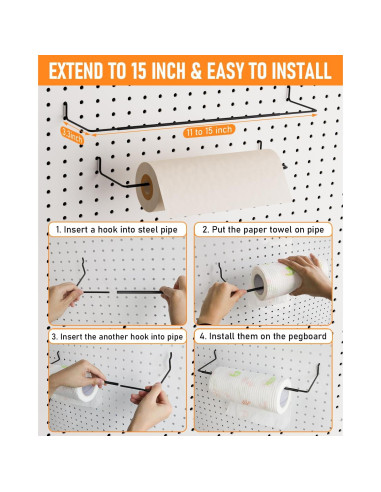 EXTEND TO 15 INCH & EASY TO INSTALL

3.3inch

11 to 15 inch

1. Insert a hook into steel pipe

2. Put the paper towel on pipe

3. Insert the another hook into pipe

4. Install them on the pegboard