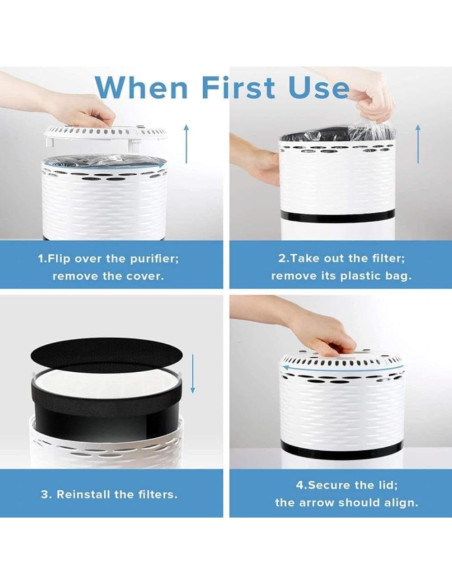 When First Use

1.Flip over the purifier; remove the cover.

2.Take out the filter; remove its plastic bag.

3. Reinstall the filters.

4.Secure the lid; the arrow should align.