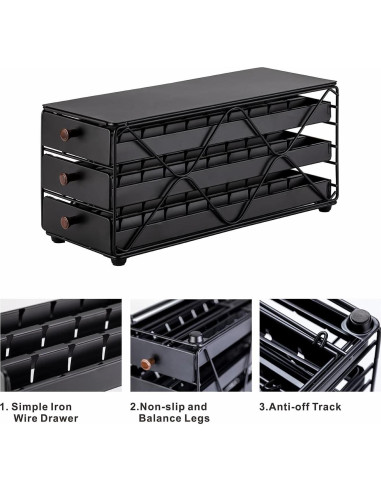 1. Simple Iron Wire Drawer

2.Non-slip and Balance Legs

3.Anti-off Track