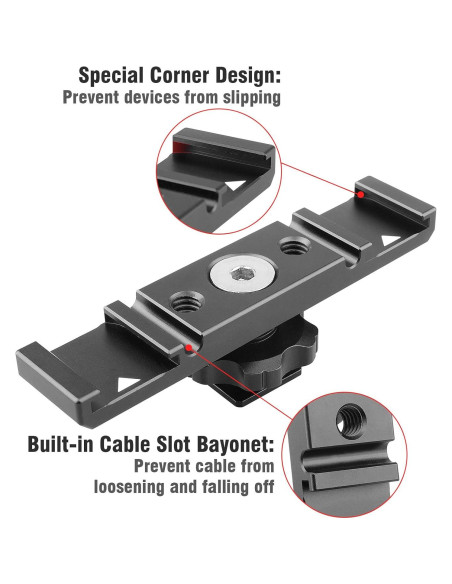 Special Corner Design:
Prevent devices from slipping

Built-in Cable Slot Bayonet:
Prevent cable from loosening and falling off