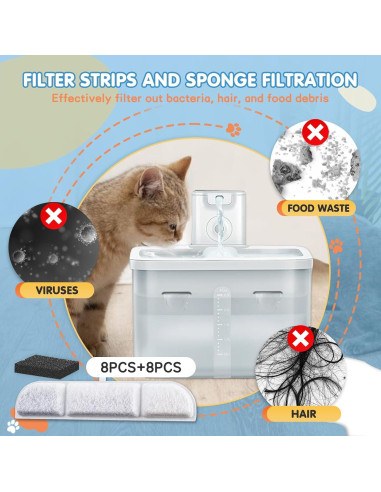 FILTER STRIPS AND SPONGE FILTRATION
Effectively filter out bacteria, hair, and food debris

FOOD WASTE

VIRUSES

8PCS+8PCS

HAIR