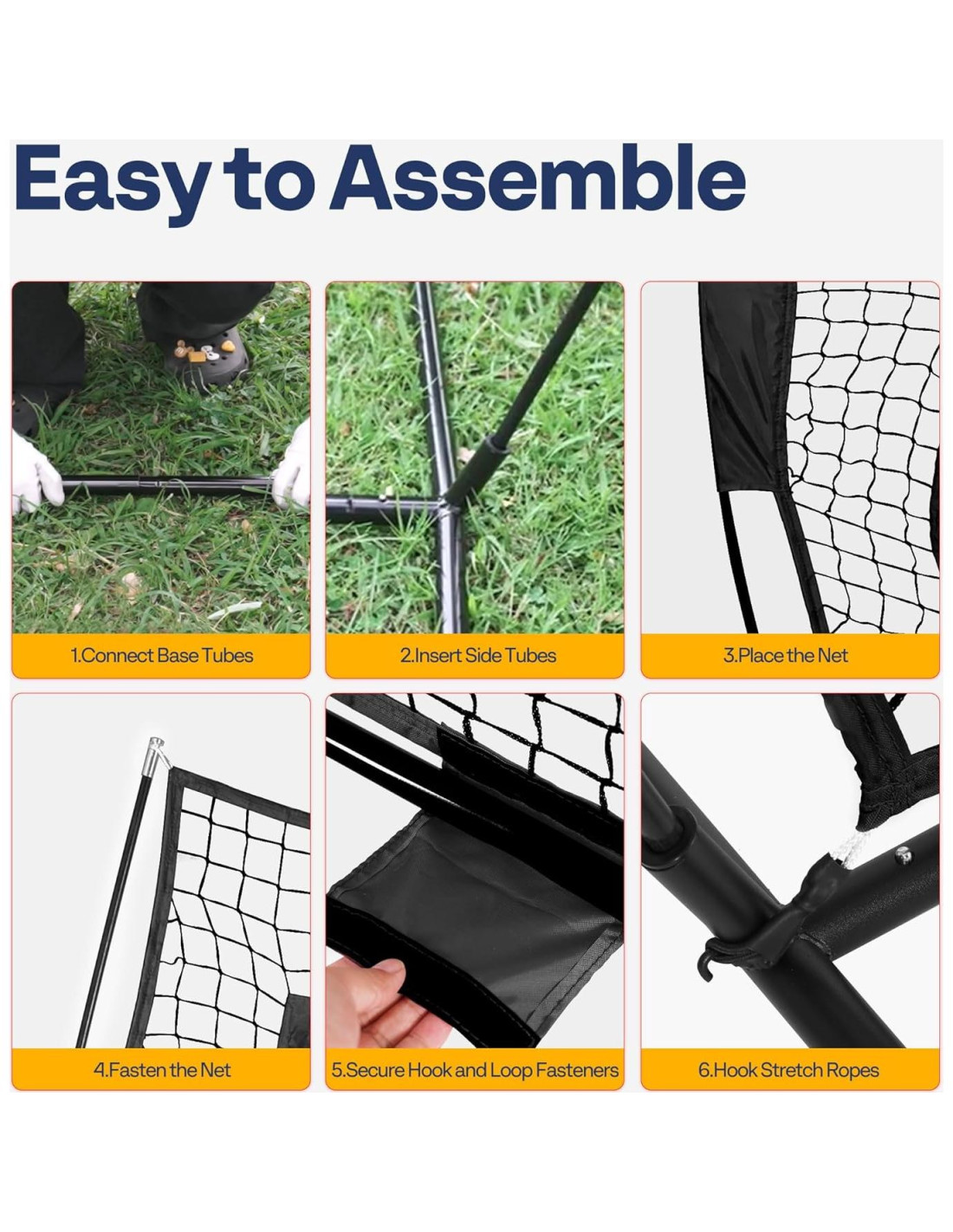 Easy to Assemble

1.Connect Base Tubes

2.Insert Side Tubes

3.Place the Net

4.Fasten the Net

5.Secure Hook and Loop Fasteners

6.Hook Stretch Ropes