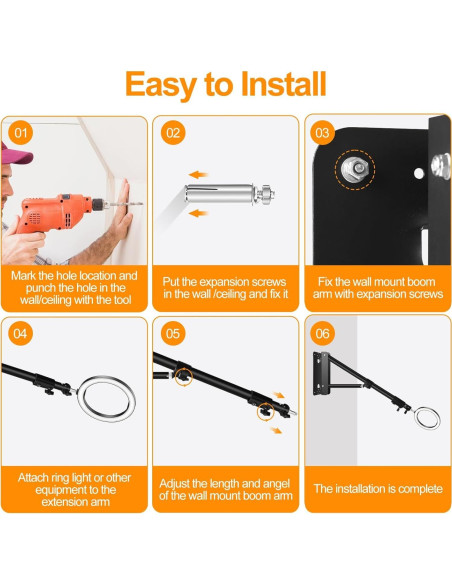 Easy to Install

01

Mark the hole location and punch the hole in the wall/ceiling with the tool

02

Put the expansion screws in the wall /ceiling and fix it

03

Fix the wall mount boom arm with expansion screws

04

Attach ring light or other equipment to the extension arm

05

Adjust the length and angel of the wall mount boom arm

06

The installation is complete