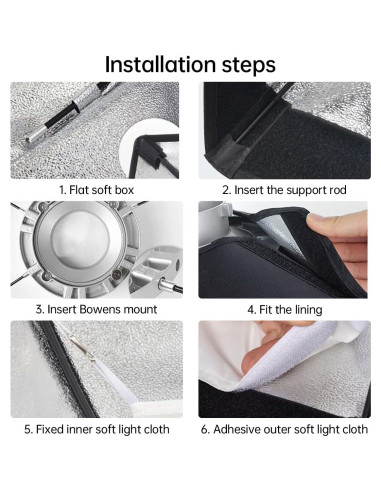 Installation steps

1. Flat soft box

2. Insert the support rod

3. Insert Bowens mount

4. Fit the lining

5. Fixed inner soft light cloth

6. Adhesive outer soft light cloth