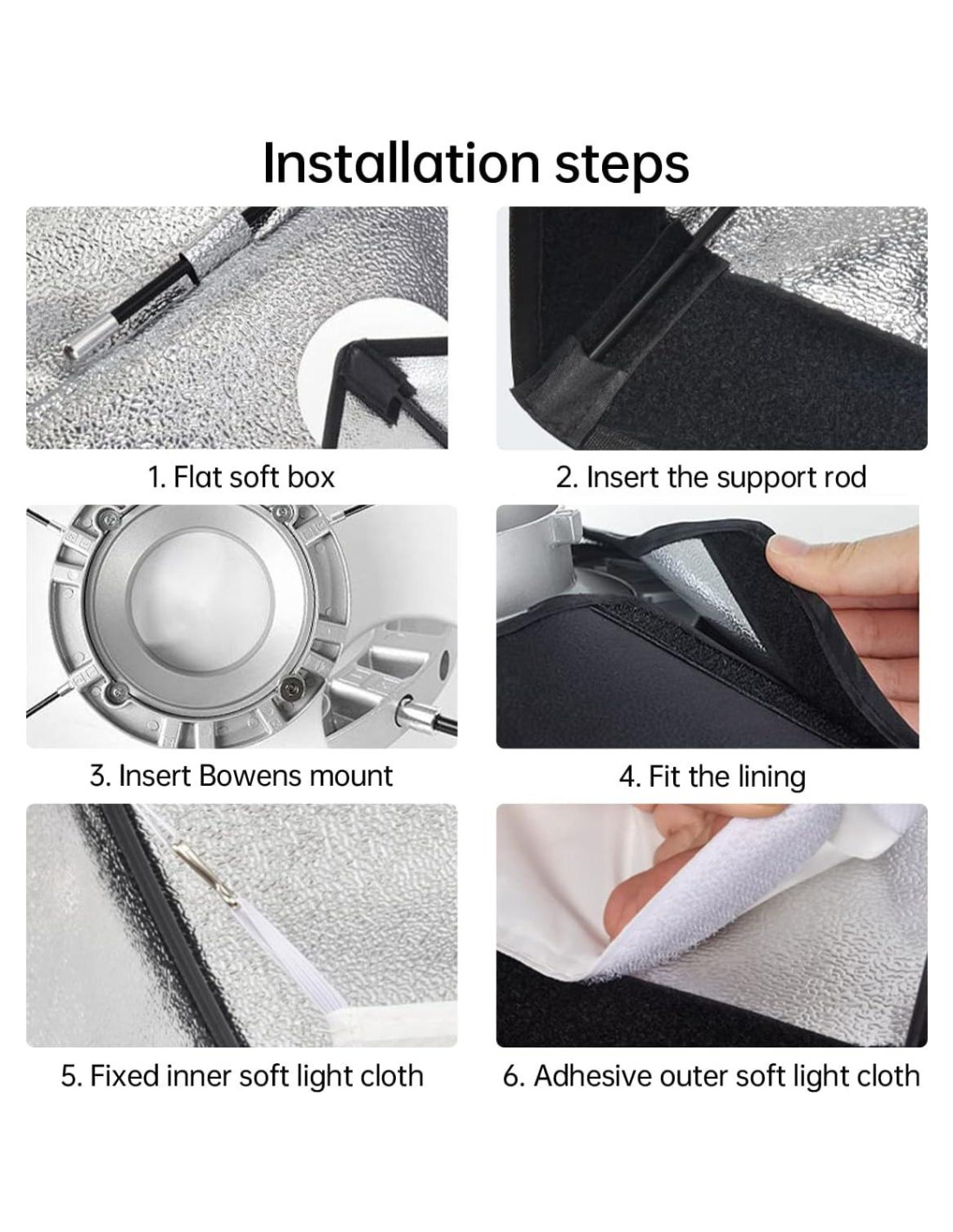 Installation steps

1. Flat soft box

2. Insert the support rod

3. Insert Bowens mount

4. Fit the lining

5. Fixed inner soft light cloth

6. Adhesive outer soft light cloth