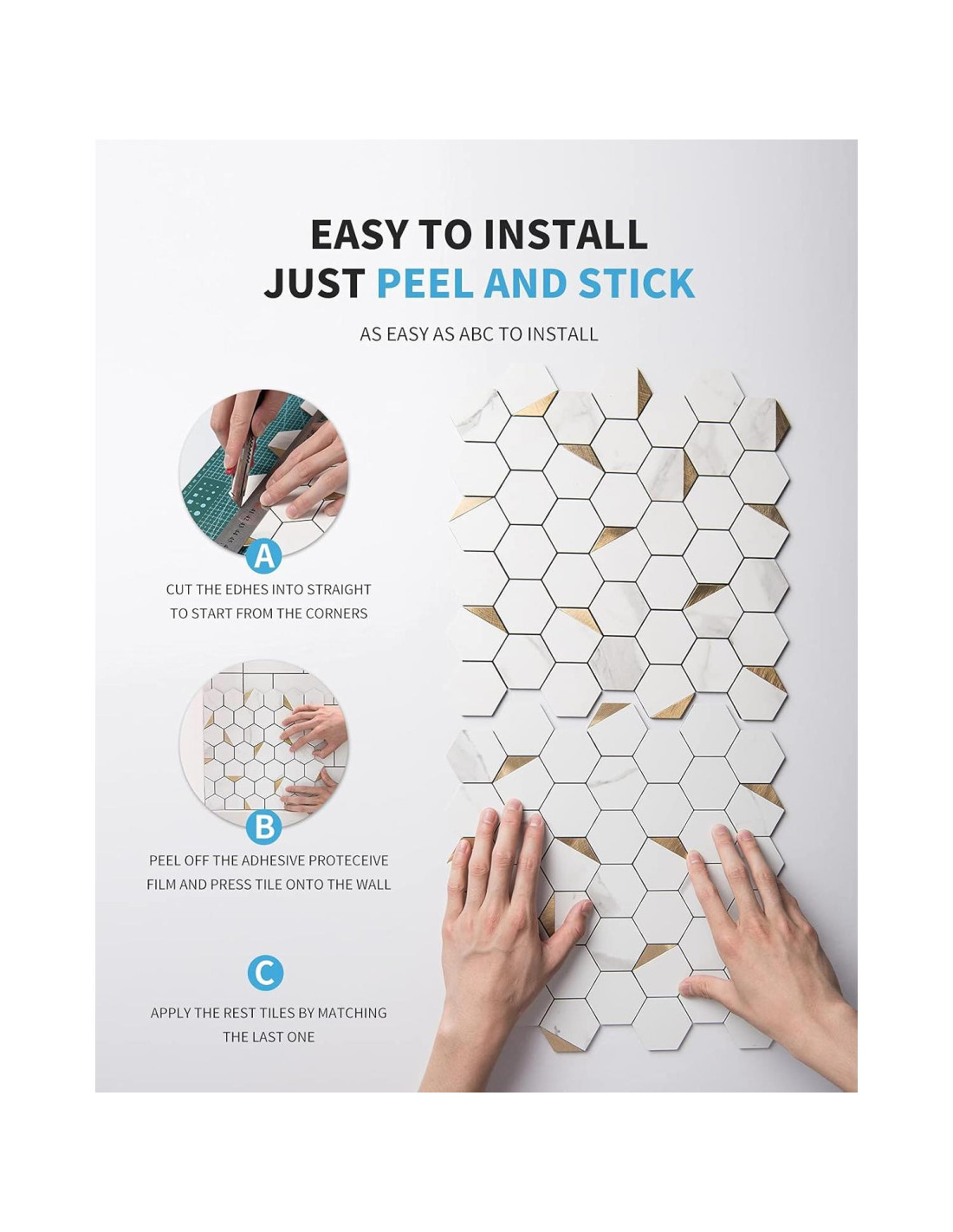 EASY TO INSTALL
JUST PEEL AND STICK

AS EASY AS ABC TO INSTALL

A

CUT THE EDHES INTO STRAIGHT TO START FROM THE CORNERS

B

PEEL OFF THE ADHESIVE PROTECEIVE FILM AND PRESS TILE ONTO THE WALL

C

APPLY THE REST TILES BY MATCHING THE LAST ONE