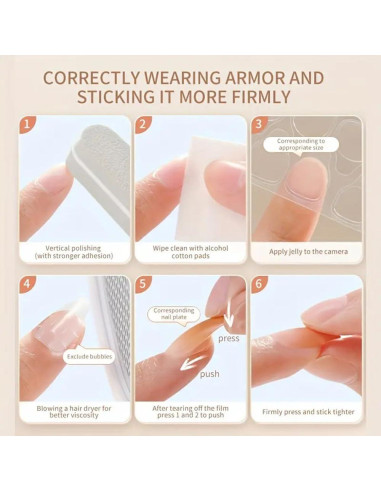 CORRECTLY WEARING ARMOR AND STICKING IT MORE FIRMLY

1

Vertical polishing (with stronger adhesion)

2

Wipe clean with alcohol cotton pads

3

Corresponding to appropriate size

Apply jelly to the camera

4

Exclude bubbles

Blowing a hair dryer for better viscosity

5

Corresponding nail plate

press

push

After tearing off the film press 1 and 2 to push

6

Firmly press and stick tighter