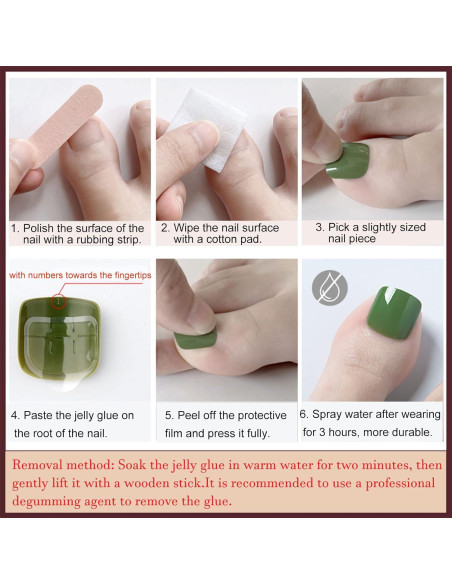 1. Polish the surface of the nail with a rubbing strip.

2. Wipe the nail surface with a cotton pad.

3. Pick a slightly sized nail piece

with numbers towards the fingertips

4. Paste the jelly glue on the root of the nail.

5. Peel off the protective film and press it fully.

6. Spray water after wearing for 3 hours, more durable.

Removal method: Soak the jelly glue in warm water for two minutes, then gently lift it with a wooden stick.It is recommended to use a professional degumming agent to remove the glue.